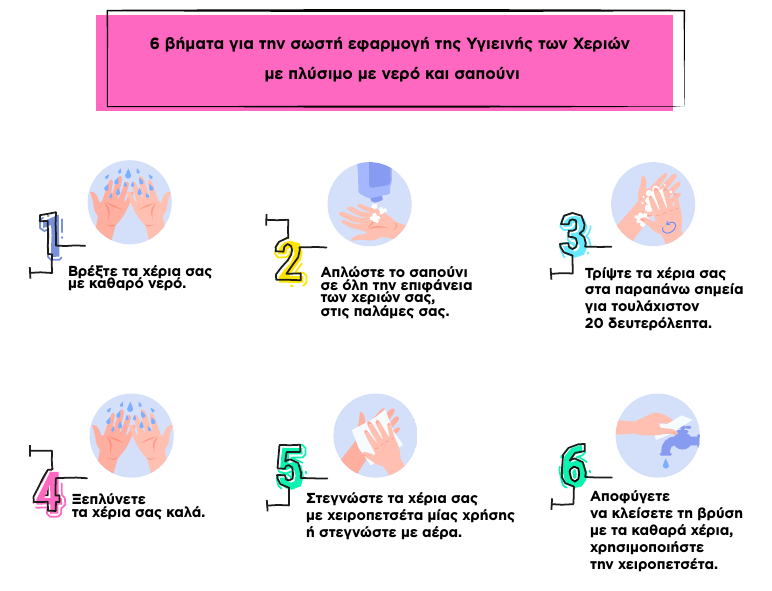 6 βήματα για την σωστή εφαρμογή της Υγιεινής των Χεριών
με πλύσιμο με νερό και σαπούνι

1
Βρέξτε τα χέρια σας με καθαρό νερό.

2
Απλώστε το σαπούνι σε όλη την επιφάνεια των χεριών σας, στις παλάμες σας.

3
Τρίψτε τα χέρια σας στα παραπάνω σημεία για τουλάχιστον 20 δευτερόλεπτα.

4
Ξεπλύνετε τα χέρια σας καλά.

5
Στεγνώστε τα χέρια σας με χειροπετσέτα μίας χρήσης ή στεγνώστε με αέρα.

6
Αποφύγετε να κλείσετε τη βρύση με τα καθαρά χέρια, χρησιμοποιήστε την χειροπετσέτα.