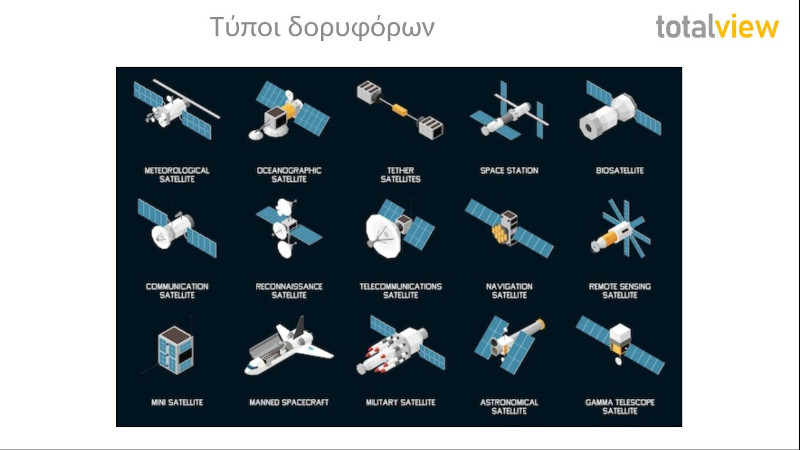 Τύποι δορυφόρων

totalview

METEOROLOGICAL SATELLITE

OCEANOGRAPHIC SATELLITE

TETHER SATELLITES

SPACE STATION

BIOSATELLITE

COMMUNICATION SATELLITE

RECONNAISSANCE SATELLITE

TELECOMMUNICATIONS SATELLITE

NAVIGATION SATELLITE

REMOTE SENSING SATELLITE

MINI SATELLITE

MANNED SPACECRAFT

MILITARY SATELLITE

ASTRONOMICAL SATELLITE

GAMMA TELESCOPE SATELLITE